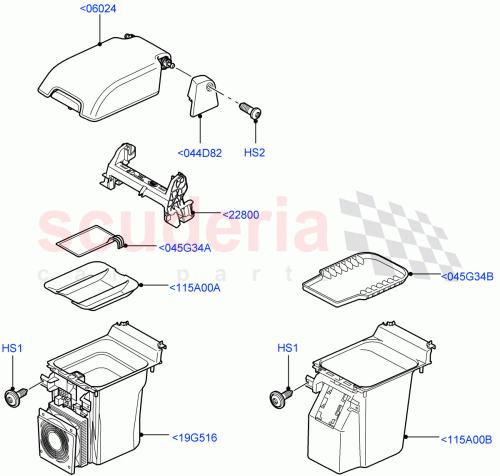 <06024

<044D82

HS2

<22800

scuderia
car parts

<045G34A

<115A00A

<045G34B

HS1

HS1

<19G516

<115A00B