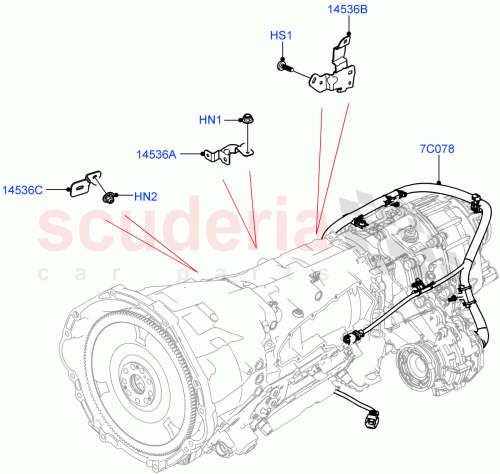 14536B

HS1

HN1

14536A

7C078

14536C

HN2

scuderia
car parts