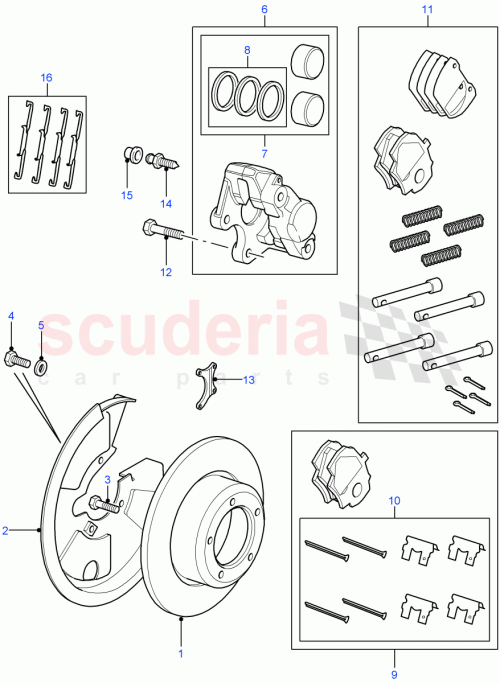 6
11
8
16
7
15
14
12
4
5
scuderia
car parts
13
3
2
10
1
9