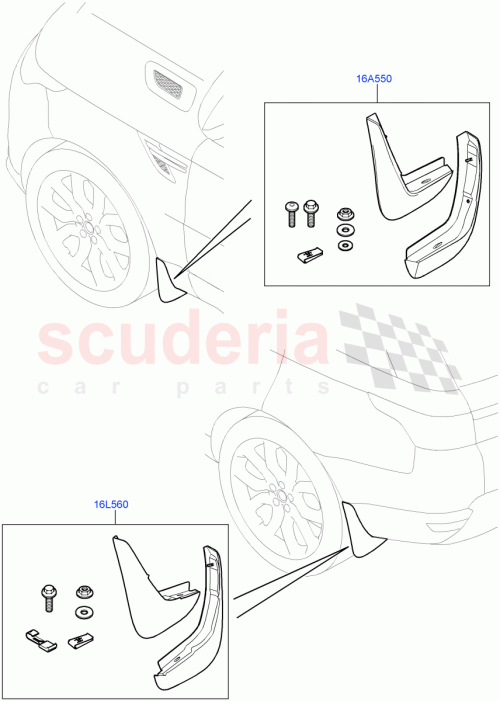 16A550

scuderia
car parts

16L560