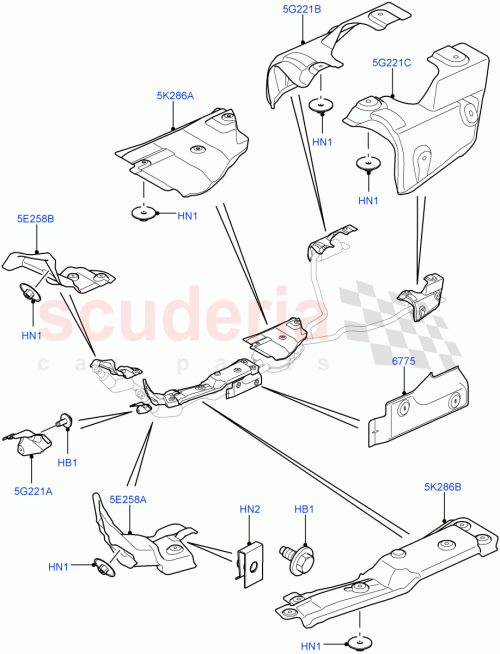 5G221B
5G221C
5K286A
HN1
HN1
HN1
5E258B
HN1
scuderia
car parts
6775
HB1
5G221A
5E258A
HN2
HB1
5K286B
HN1
HN1