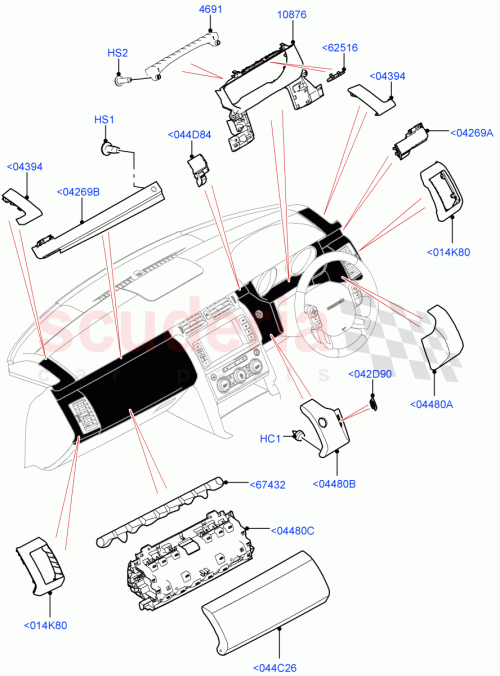 4691
10876
HS2
<62516
<04394
HS1
<044D84
<04269A
<04394
<04269B
<014K80
scuderia
car parts
<042D90
<04480A
HC1
<04480B
<67432
<04480C
<014K80
<044C26