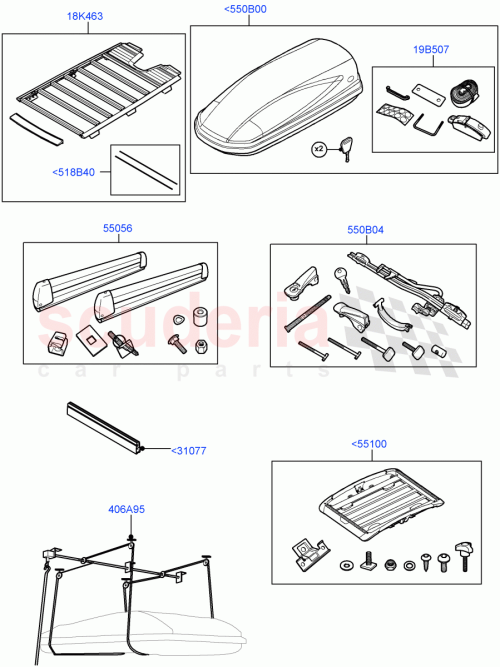 18K463

<550B00

19B507

x2

<518B40

55056

550B04

scuderia
car parts

<31077

<55100

406A95