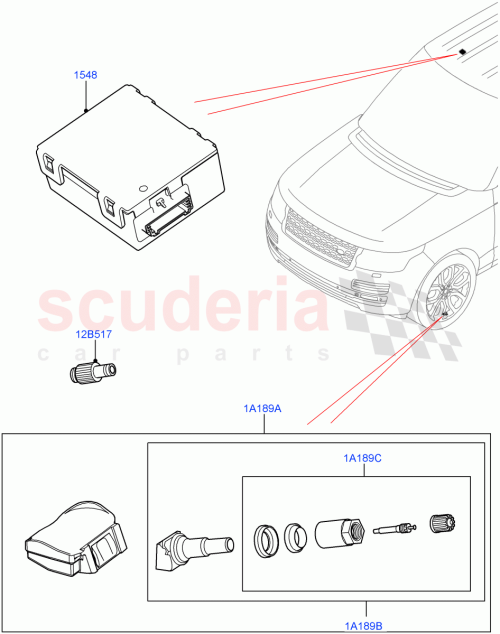 1548

scuderia
car parts

12B517

1A189A

1A189C

1A189B