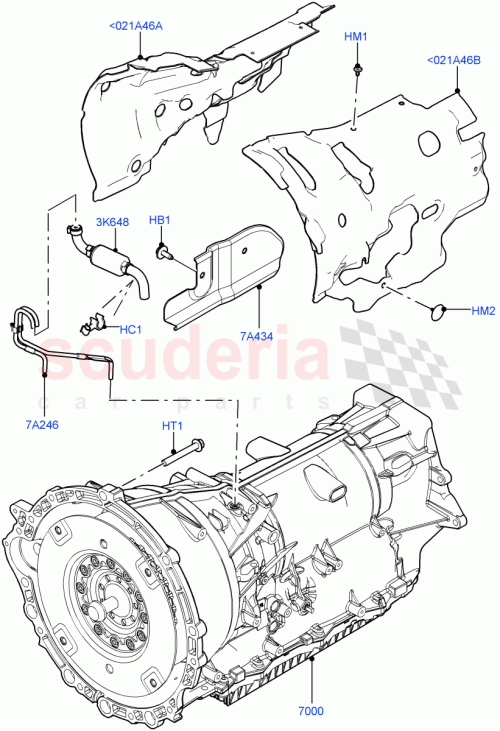 <021A46A
HM1
<021A46B
3K648
HB1
HC1
7A434
HM2
scuderia
car parts
7A246
HT1
7000