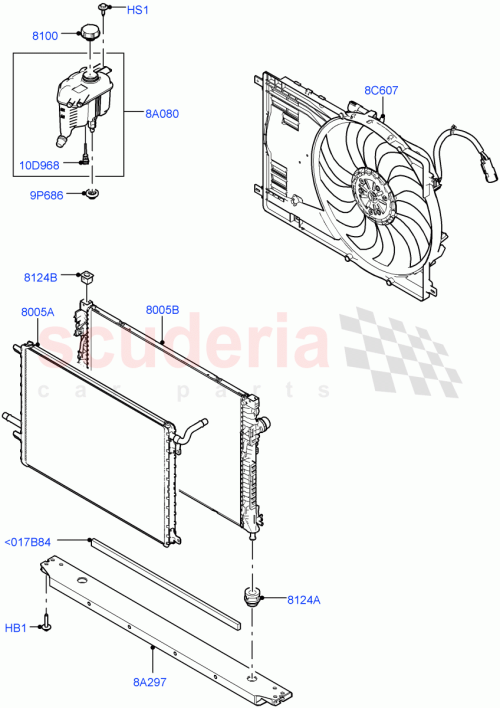 HS1
8100
8A080
10D968
9P686
8C607
8124B
8005A
8005B
scuderia
car parts
<017B84
8124A
HB1
8A297