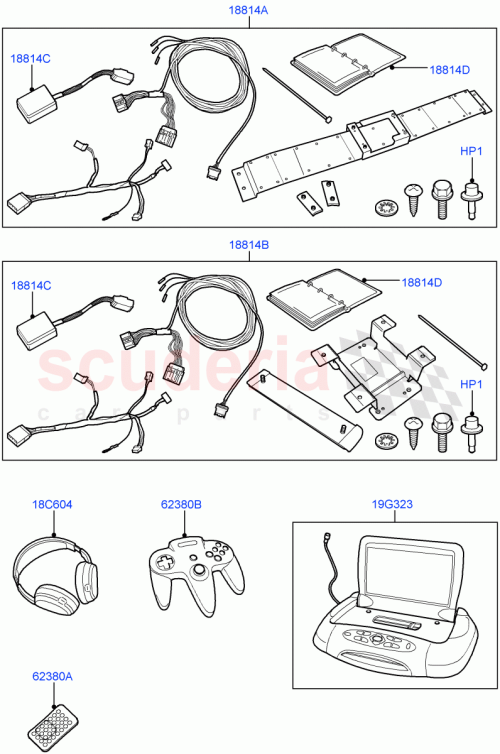 18814A

18814C

18814D

HP1

18814B

18814C

18814D

HP1

scuderia
car parts

18C604

62380B

19G323

62380A