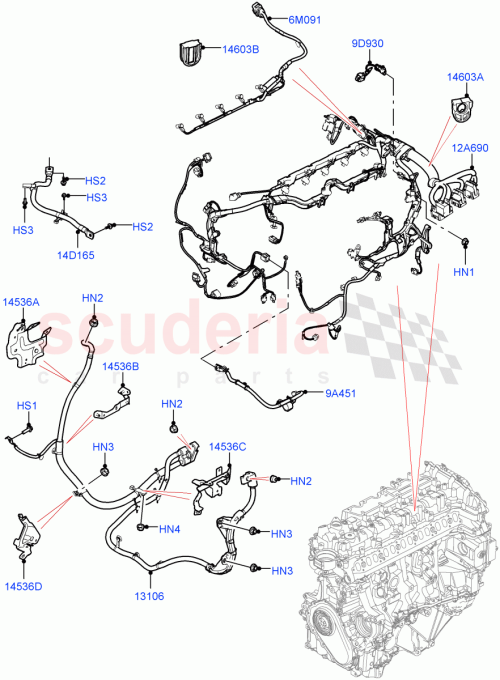 6M091
14603B
9D930
14603A
12A690
HS2
HS3
HS3
HS2
14D165
HN1
14536A
HN2
scuderia
car parts
14536B
9A451
HS1
HN2
14536C
HN3
HN2
HN4
HN3
HN3
14536D
13106