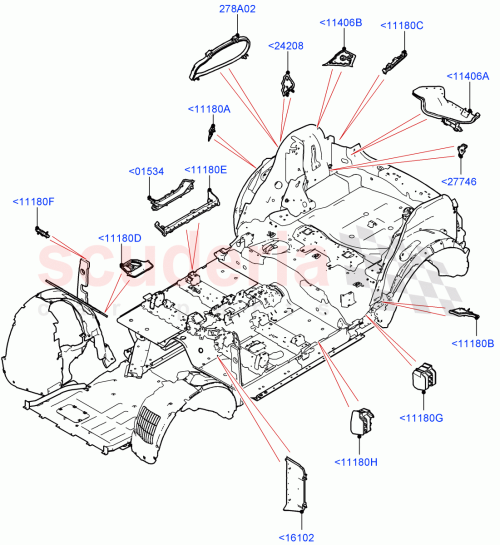 278A02
<11406B
<11180C
<24208
<11406A
<11180A
<27746
<01534
<11180E
<11180F
<11180D
scuderia
<11180B
<11180G
<11180H
<16102