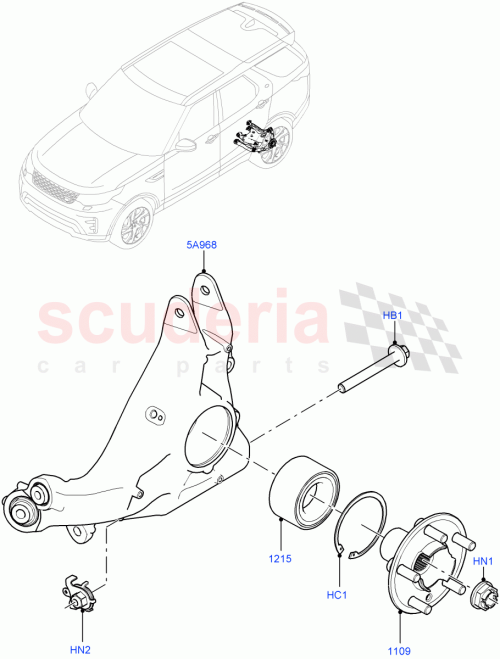 5A968

scuderia
car parts

HB1

1215

HC1

HN1

HN2

1109