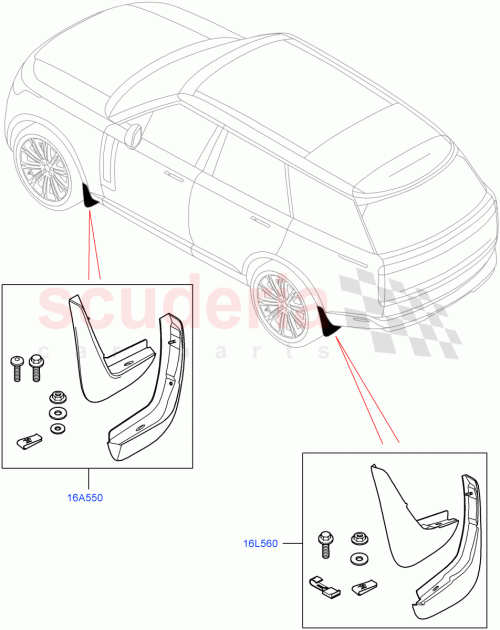 scuderia
car parts

16A550

16L560