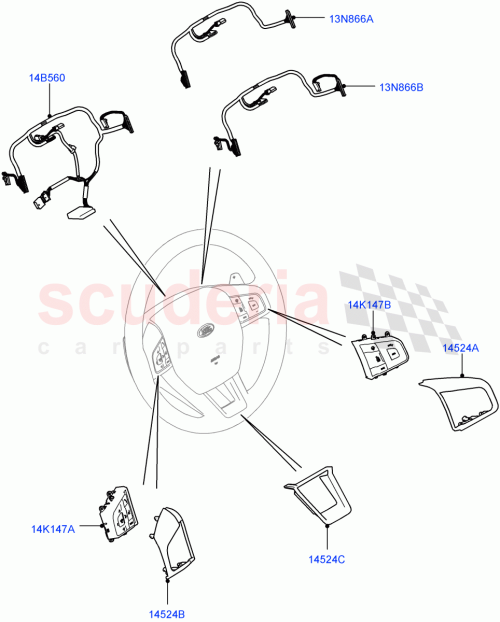 13N866A

14B560

13N866B

scuderia
car parts

14K147B

14524A

14K147A

14524C

14524B