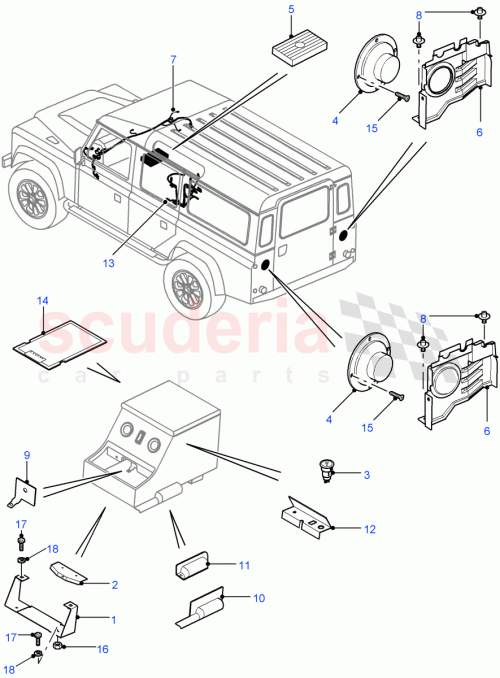 5
8
7
4
15
6
13
14
scuderia
car parts
8
4
15
6
9
3
12
17
18
2
11
10
1
17
16
18