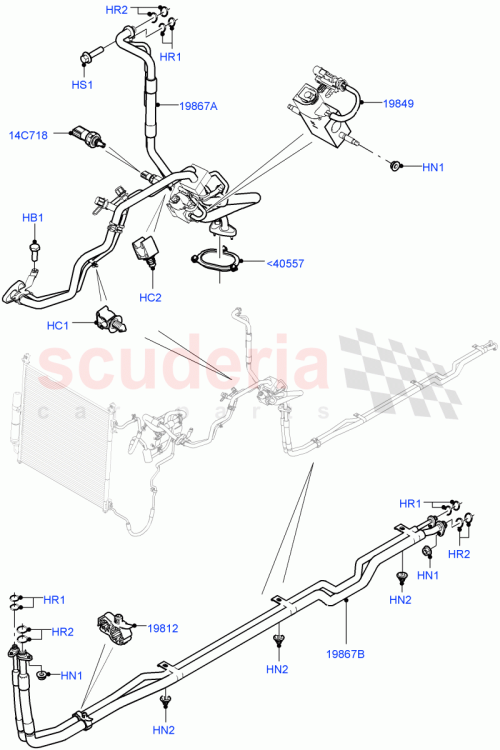 HR2
HR1
HS1
19867A
19849
14C718
HN1
HB1
<40557
HC2
HC1
scuderia
car parts
HR1
HR2
HN1
HN2
HR1
HR2
19812
HN1
HN2
19867B
HN2