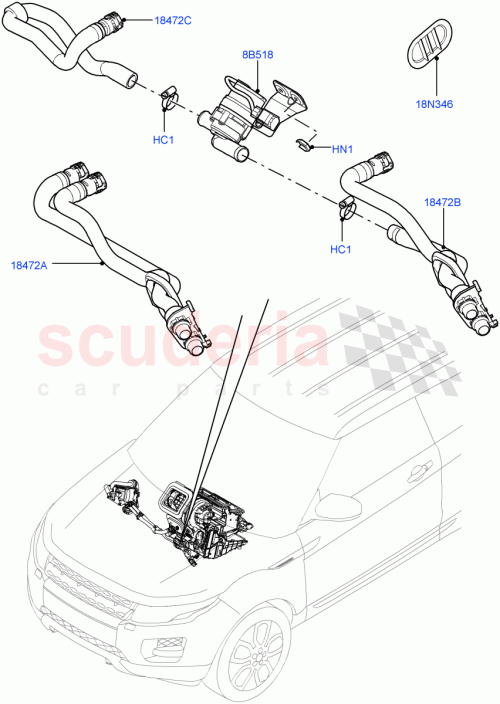 18472C

8B518

18N346

HC1

HN1

18472B

HC1

18472A

scuderia
car parts