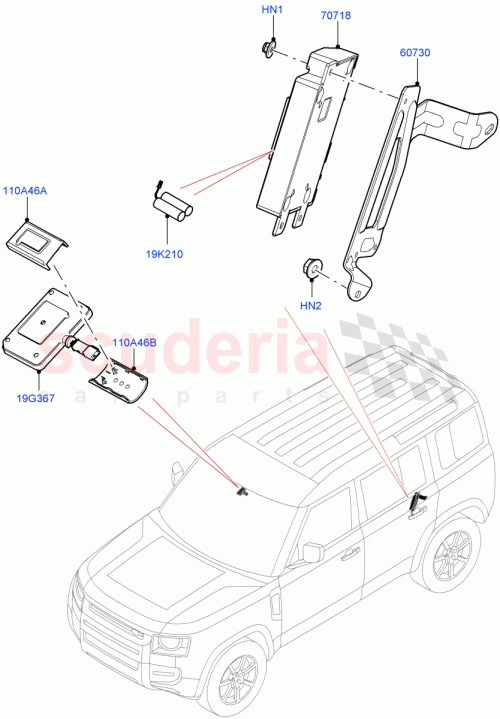 HN1
70718
60730
110A46A
19K210
HN2
110A46B
19G367
scuderia
car parts