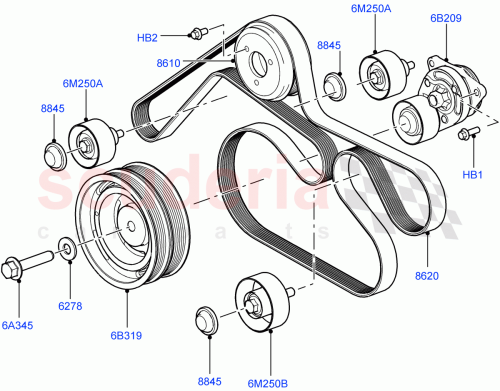 6M250A
6B209
HB2
8845
8610
6M250A
8845
HB1
scuderia
c a r p a r t s
8620
6278
6A345
6B319
8845
6M250B