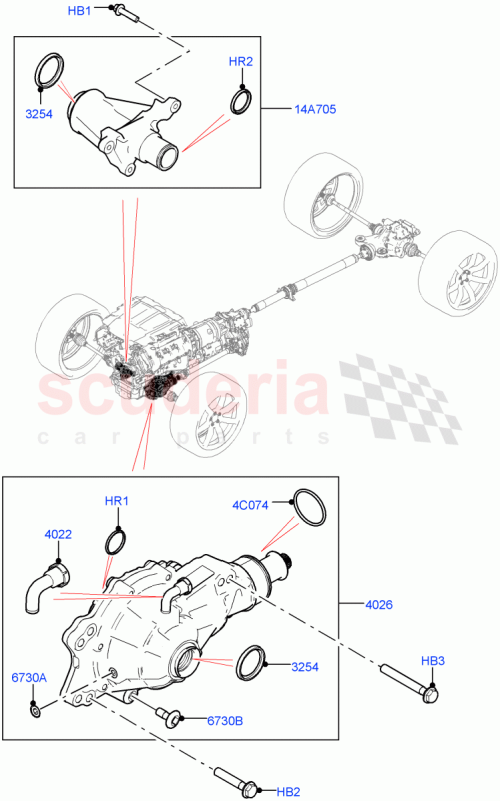 HB1

HR2

3254

14A705

scuderia
car parts

HR1

4C074

4022

4026

3254

HB3

6730A

6730B

HB2