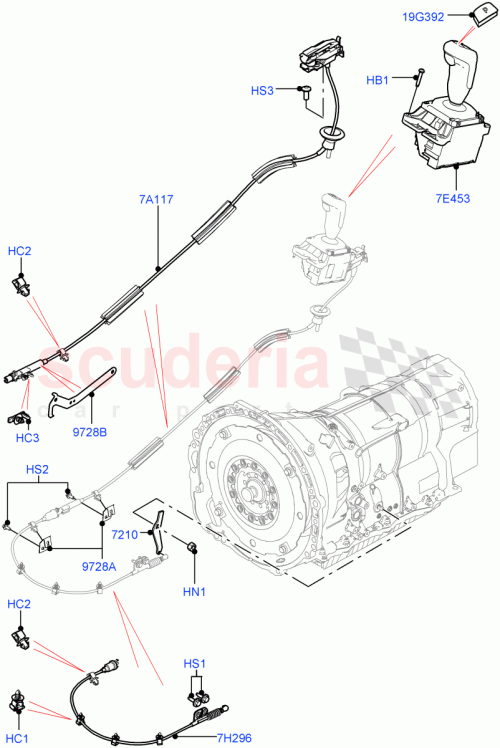 19G392
HB1
HS3
7E453
7A117
HC2
scuderia
car parts
HC3
9728B
HS2
7210
9728A
HN1
HC2
HS1
HC1
7H296