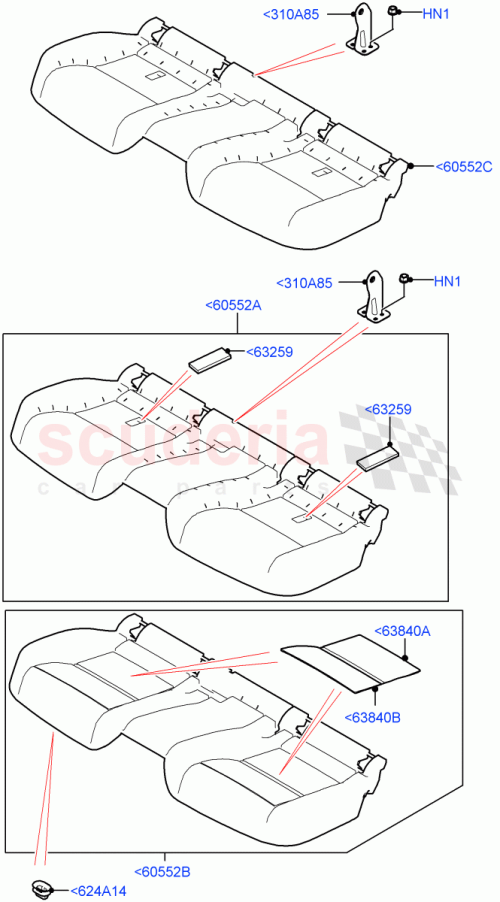 <310A85
HN1
<60552C
<310A85
HN1
<60552A
<63259
<63259
scuderia
car parts
<63840A
<63840B
<60552B
<624A14