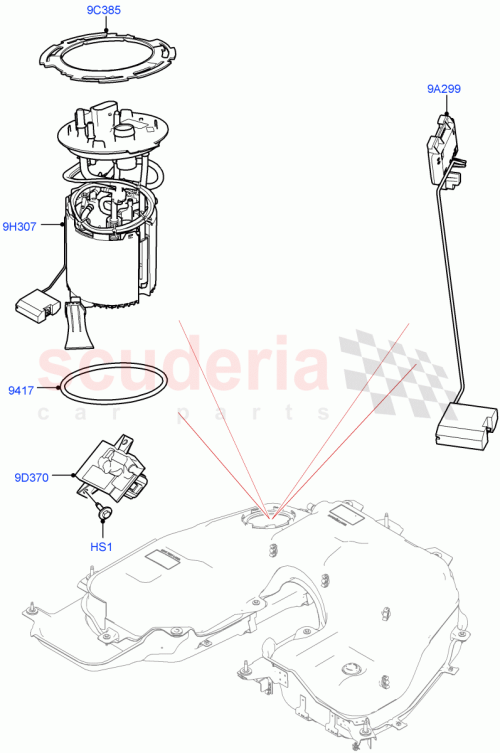 9C385

9A299

9H307

scuderia
car parts

9417

9D370

HS1