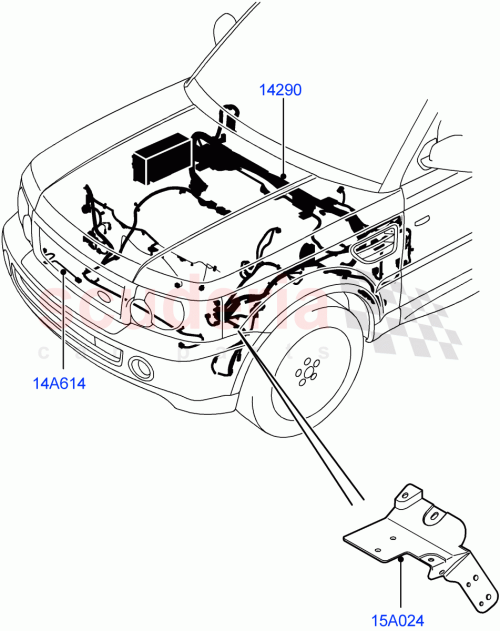 14290

scuderia
car parts

14A614

15A024