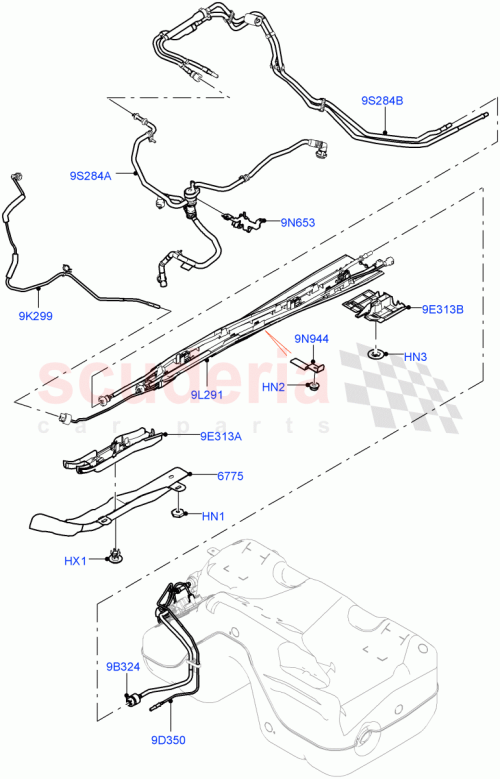 9S284B

9S284A

9N653

9K299

9E313B

9N944

HN3

HN2

9L291

scuderia
car parts

9E313A

6775

HN1

HX1

9B324

9D350