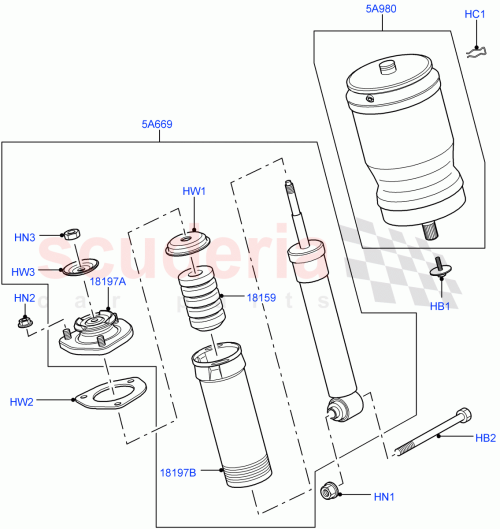 5A980
HC1
5A669
HW1
HN3
HW3
18197A
HN2
18159
HB1
HW2
HB2
18197B
HN1
scuderia
car parts