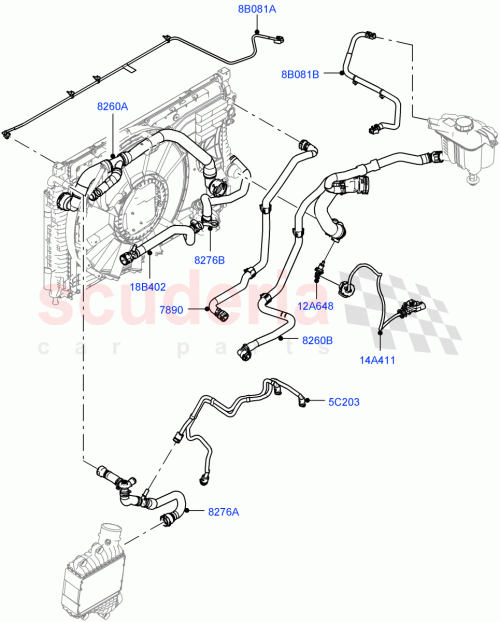 8B081A

8B081B

8260A

8276B

18B402

7890

12A648

8260B

14A411

5C203

8276A

scuderia
car parts