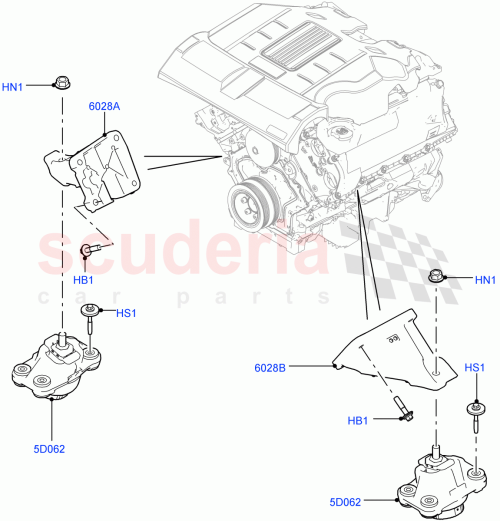 HN1
6028A
HB1
HS1
5D062
scuderia
car parts
HN1
6028B
HS1
HB1
5D062