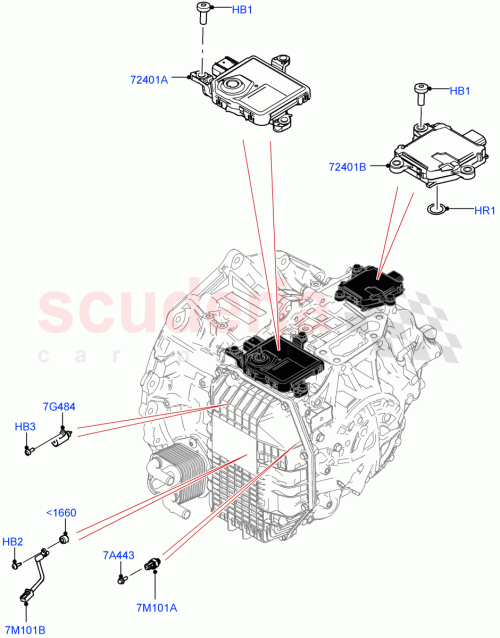 HB1
72401A
HB1
72401B
HR1
scuderia
car parts
7G484
HB3
<1660
HB2
7A443
7M101A
7M101B