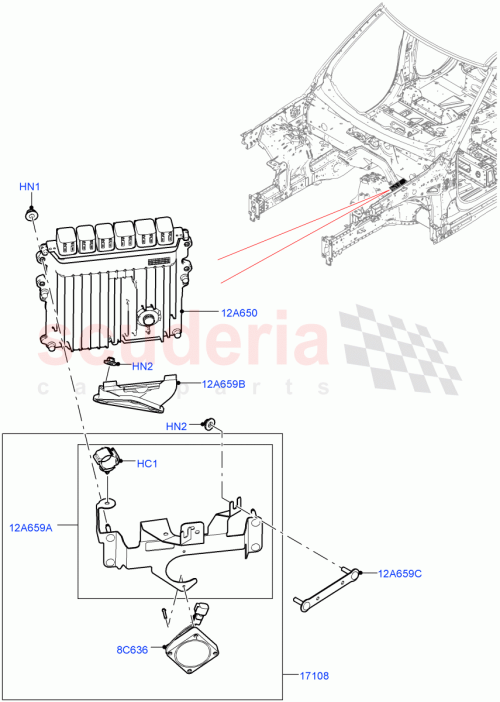 HN1

12A650

scuderia
car parts

HN2

12A659B

HN2

HC1

12A659A

12A659C

8C636

17108