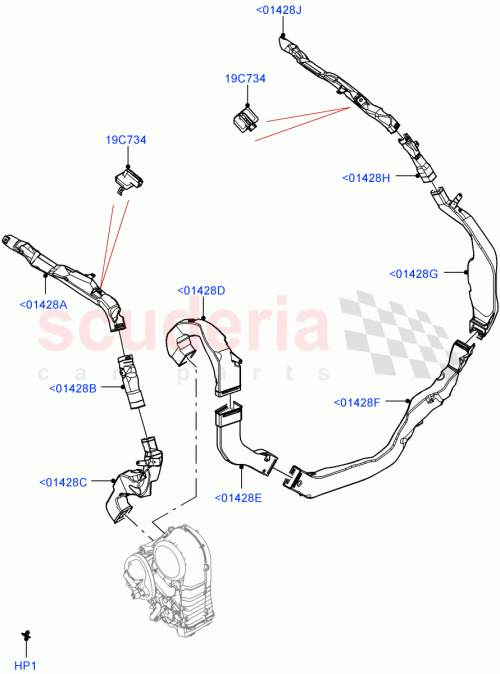 <01428J

19C734

19C734

<01428H

<01428G

<01428A

<01428D

scuderia
car parts

<01428B

<01428F

<01428C

<01428E

HP1