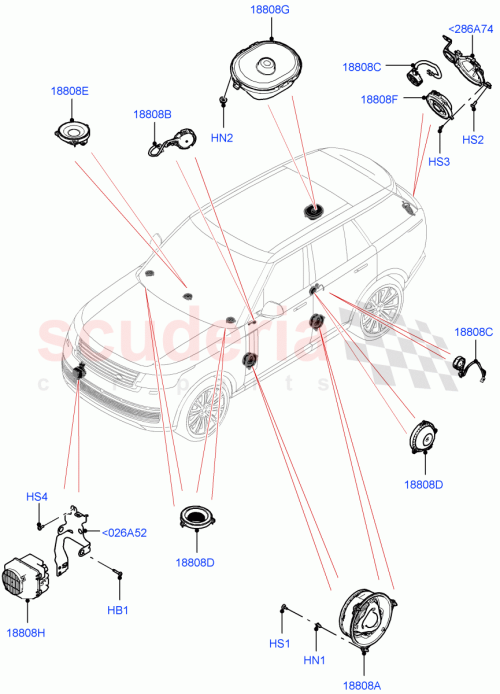 18808G

<286A74

18808C

18808E

18808F

18808B

HN2

HS2

HS3

scuderia
car parts

18808C

18808D

HS4

<026A52

18808D

HB1

18808H

HS1

HN1

18808A