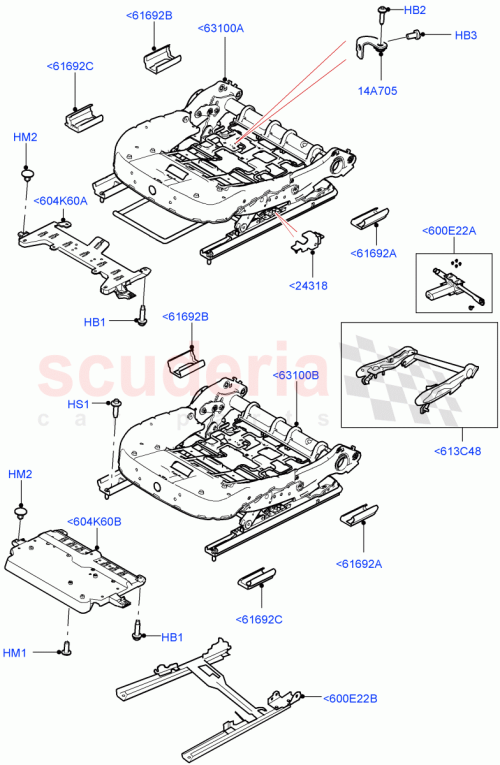 <61692B
<63100A
HB2
HB3
<61692C
14A705
HM2
<604K60A
<61692A
<600E22A
<24318
HB1
<61692B
scuderia
car parts
<63100B
HS1
<613C48
HM2
<604K60B
<61692A
<61692C
HB1
HM1
<600E22B