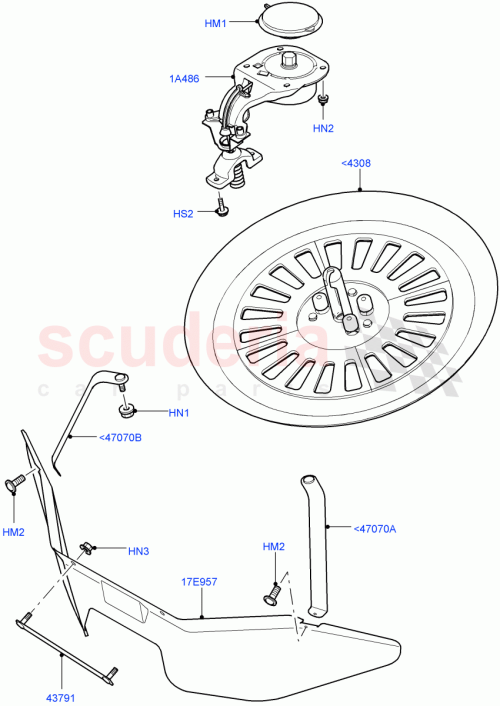 HM1
1A486
HN2
<4308
HS2
scuderia
car parts
HN1
<47070B
HM2
<47070A
HN3
HM2
17E957
43791