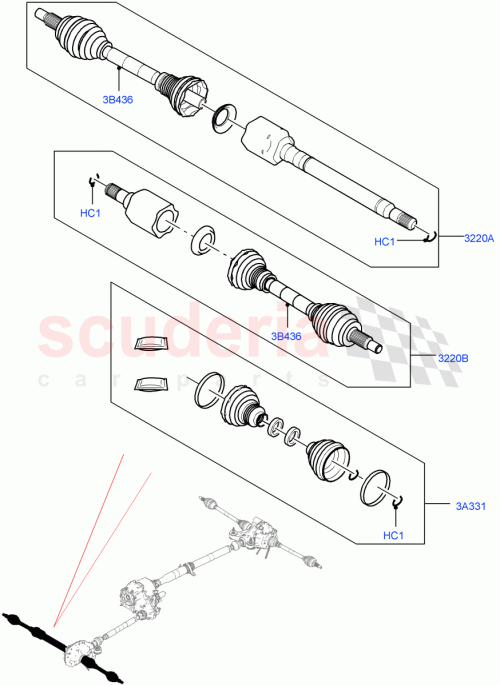 3B436

HC1

HC1

3220A

3B436

3220B

scuderia
car parts

3A331

HC1