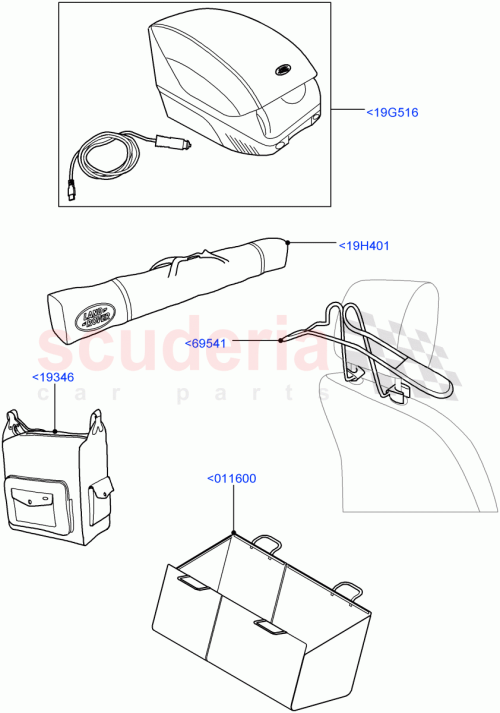 <19G516

<19H401

LAND ROVER

<69541

scuderia
car parts

<19346

<011600