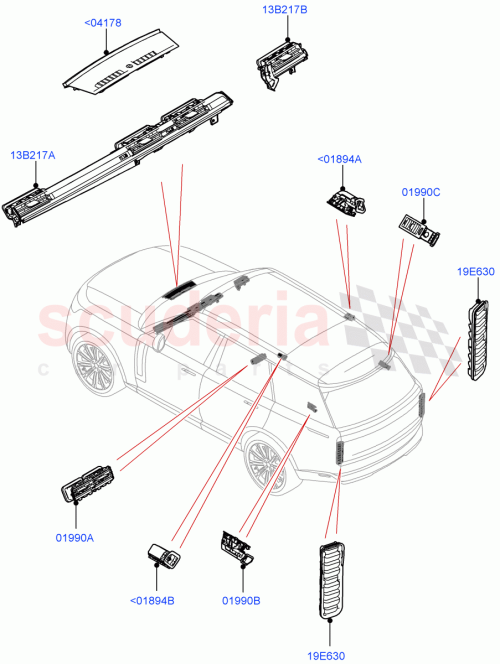 <04178

13B217B

13B217A

<01894A

01990C

19E630

scuderia
car parts

01990A

<01894B

01990B

19E630