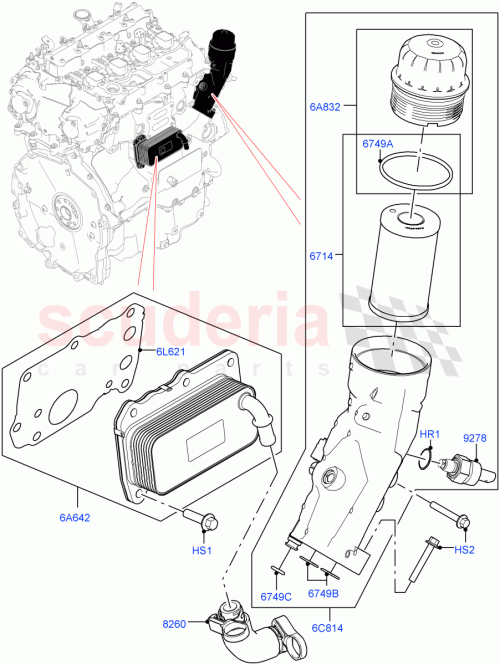 6A832

6749A

6714

scuderia
car parts

6L621

HR1

9278

6A642

HS1

HS2

6749C

6749B

8260

6C814