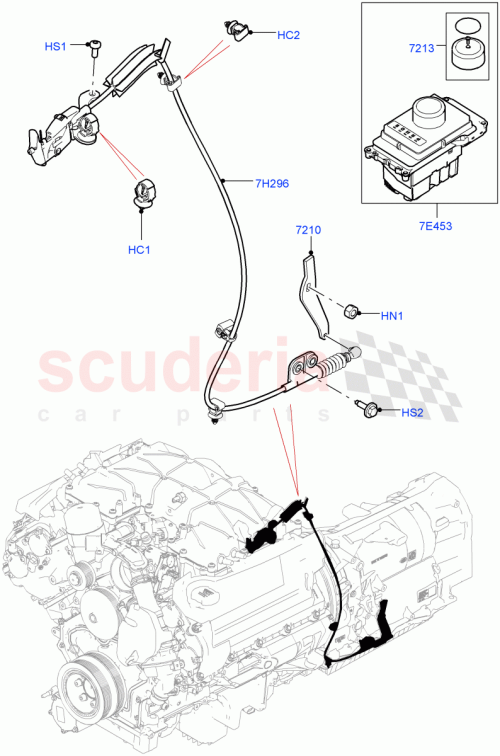 HS1
HC2
7213
7H296
HC1
7E453
7210
HN1
scuderia
car parts
HS2