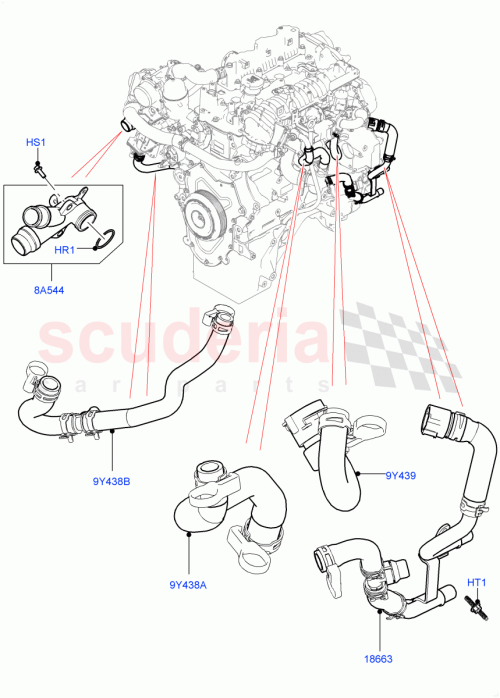 HS1
HR1
8A544
scuderia
car parts
9Y438B
9Y439
9Y438A
HT1
18663