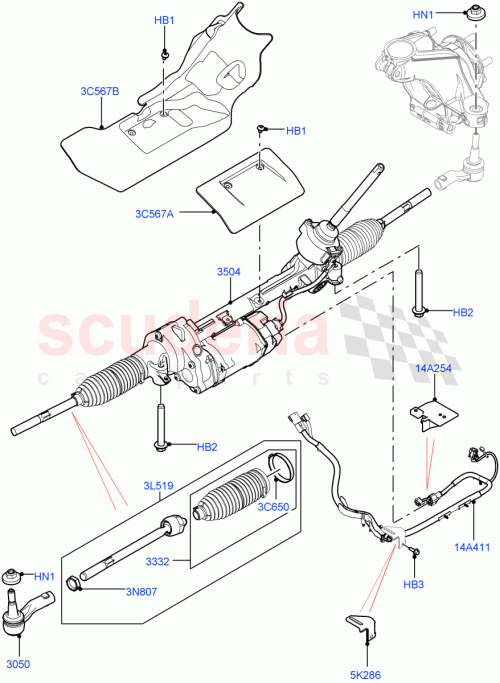 HB1
HN1
3C567B
HB1
3C567A
3504
HB2
scuderia
car parts
14A254
HB2
3L519
3C650
3332
14A411
HN1
3N807
HB3
3050
5K286