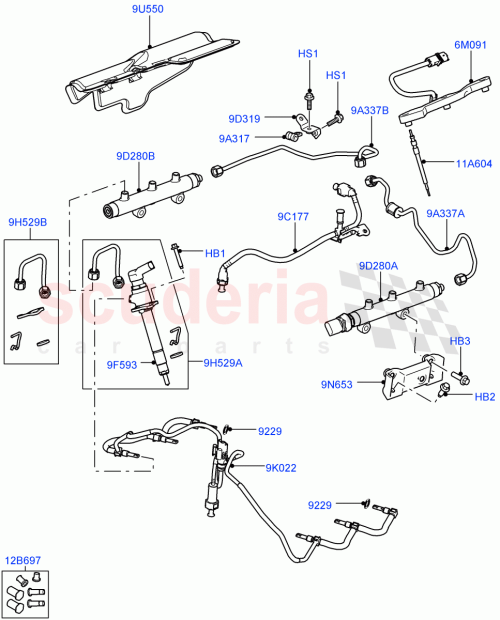 9U550
HS1
HS1
6M091
9D319
9A337B
9A317
9D280B
11A604
9H529B
9C177
9A337A
HB1
9D280A
scuderia
car parts
HB3
9F593
9H529A
9N653
HB2
9229
9K022
9229
12B697