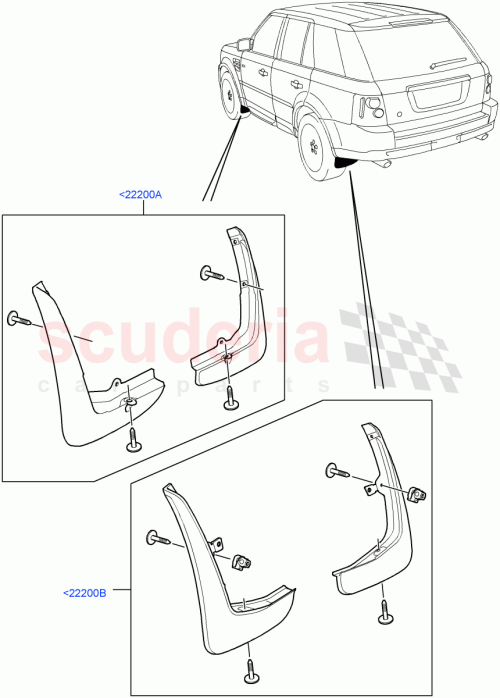 <22200A

scuderia
car parts

<22200B