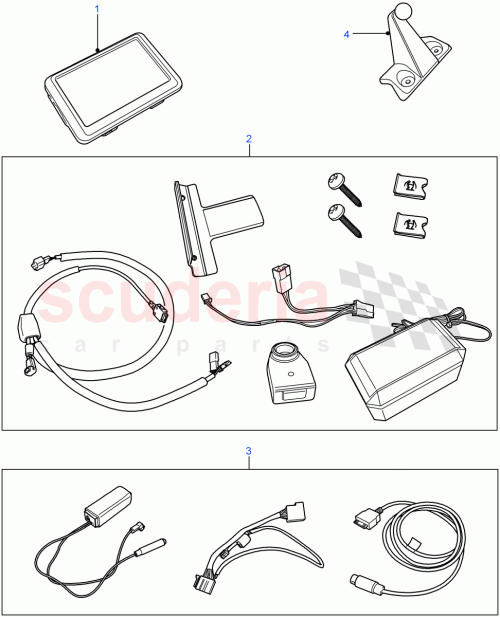 1
4
2
scuderia
car parts
3