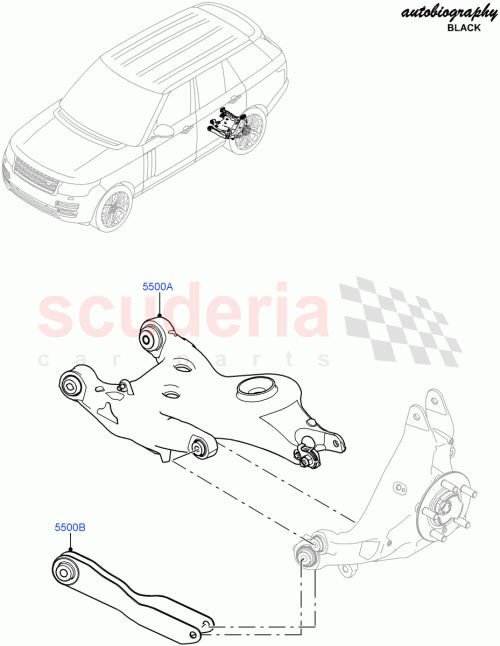 autobiography
BLACK

5500A

scuderia
car parts

5500B