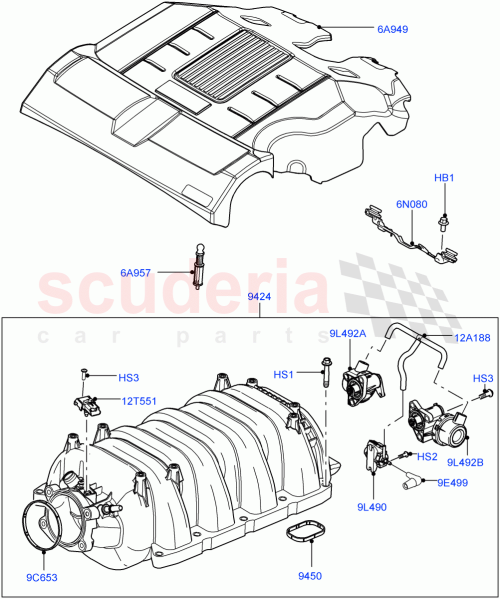 6A949

HB1

6N080

6A957

scuderia
car parts

9424

9L492A

12A188

HS3

HS1

HS3

12T551

HS2

9L492B

9E499

9L490

9C653

9450