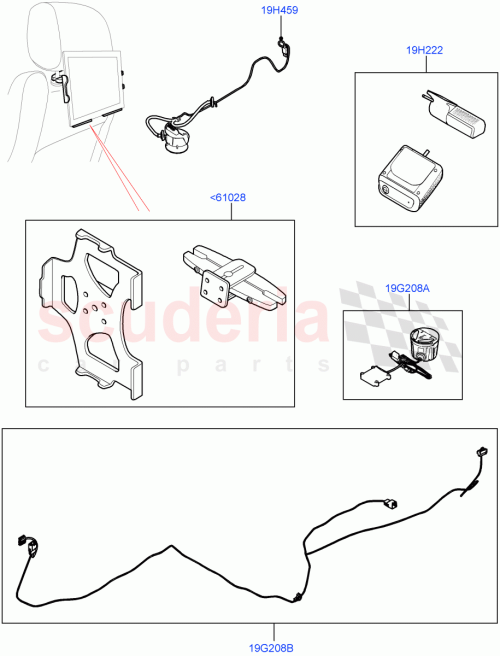 19H459

19H222

<61028

19G208A

scuderia
car parts

19G208B