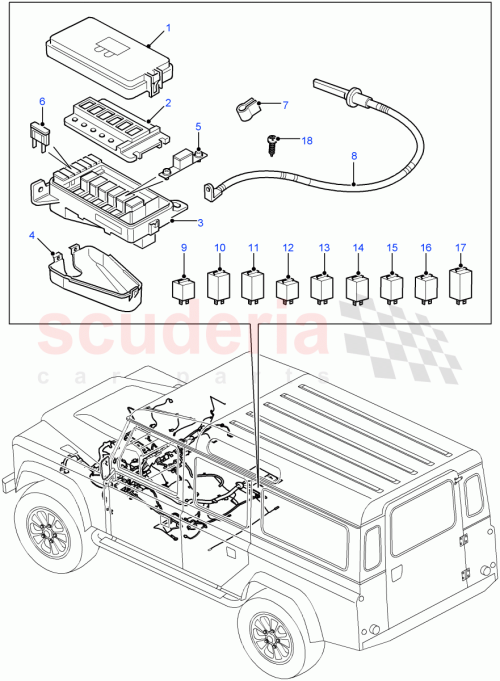 1
2
6
5
7
18
8
3
4
9
10
11
12
13
14
15
16
17
scuderia
car parts